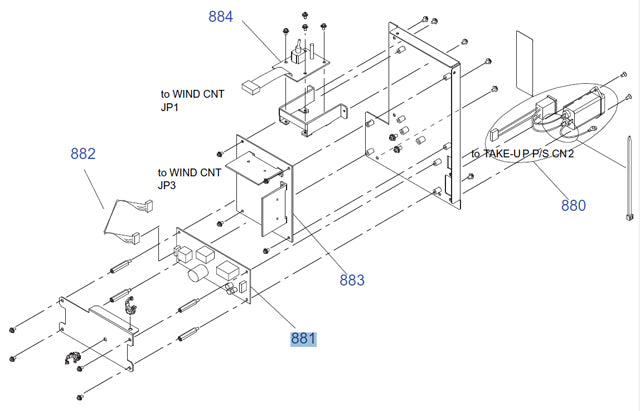 884

to WIND CNT
JP1

882

to WIND CNT
JP3

to TAKE-UP P/S CN2

880

883

881