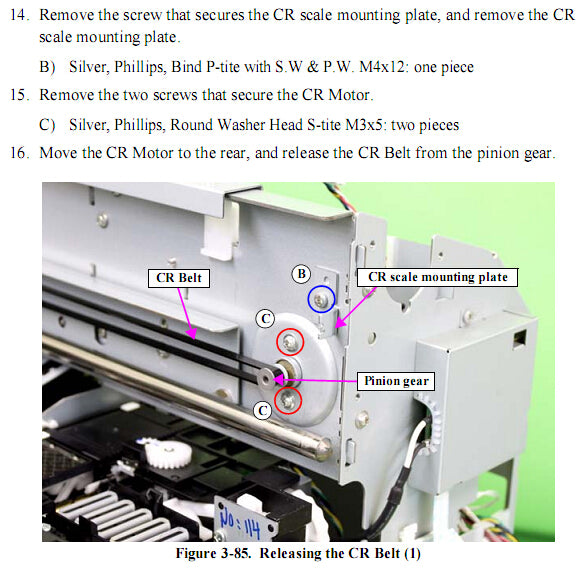 14. Remove the screw that secures the CR scale mounting plate, and remove the CR scale mounting plate.

B) Silver, Phillips, Bind P-tite with S.W & P.W. M4x12: one piece

15. Remove the two screws that secure the CR Motor.

C) Silver, Phillips, Round Washer Head S-tite M3x5: two pieces

16. Move the CR Motor to the rear, and release the CR Belt from the pinion gear.

CR Belt

B

CR scale mounting plate

C

Pinion gear

C

No: 114

Figure 3-85. Releasing the CR Belt (1)