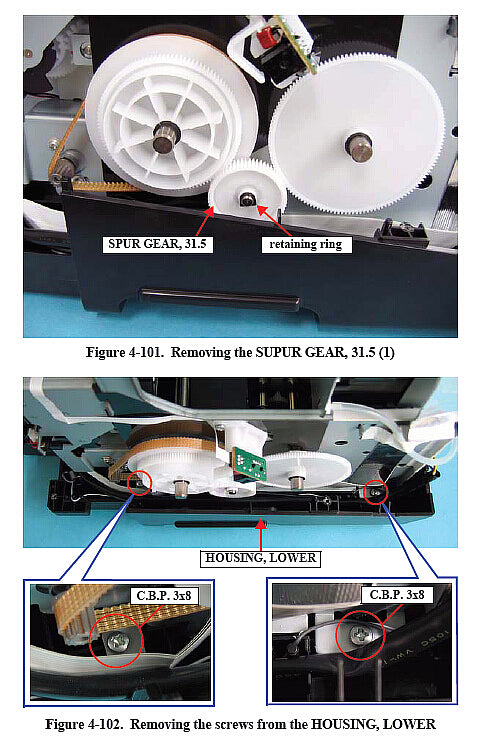 SPUR GEAR, 31.5

retaining ring

Figure 4-101. Removing the SUPUR GEAR, 31.5 (1)

HOUSING, LOWER

C.B.P. 3x8

C.B.P. 3x8

Figure 4-102. Removing the screws from the HOUSING, LOWER