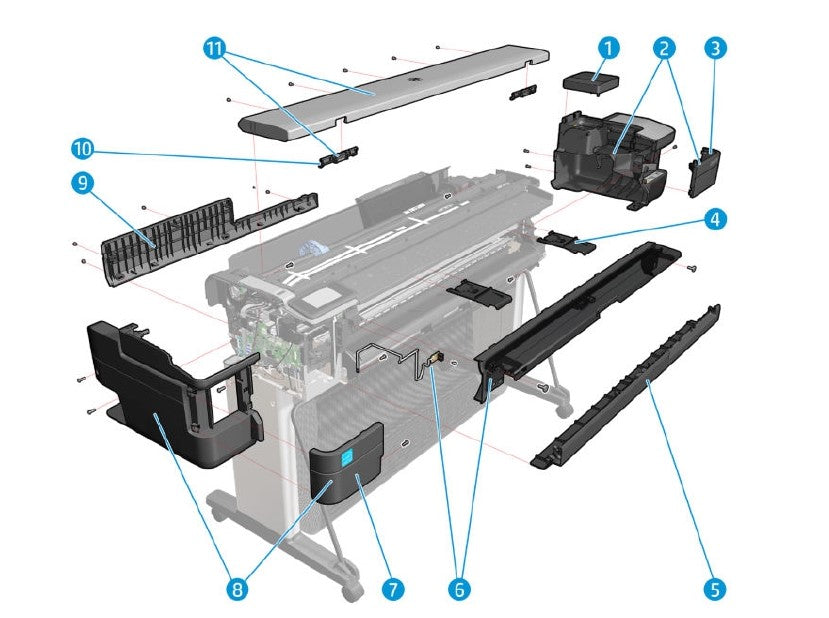 11
1
2
3
10
9
4
8
7
6
5