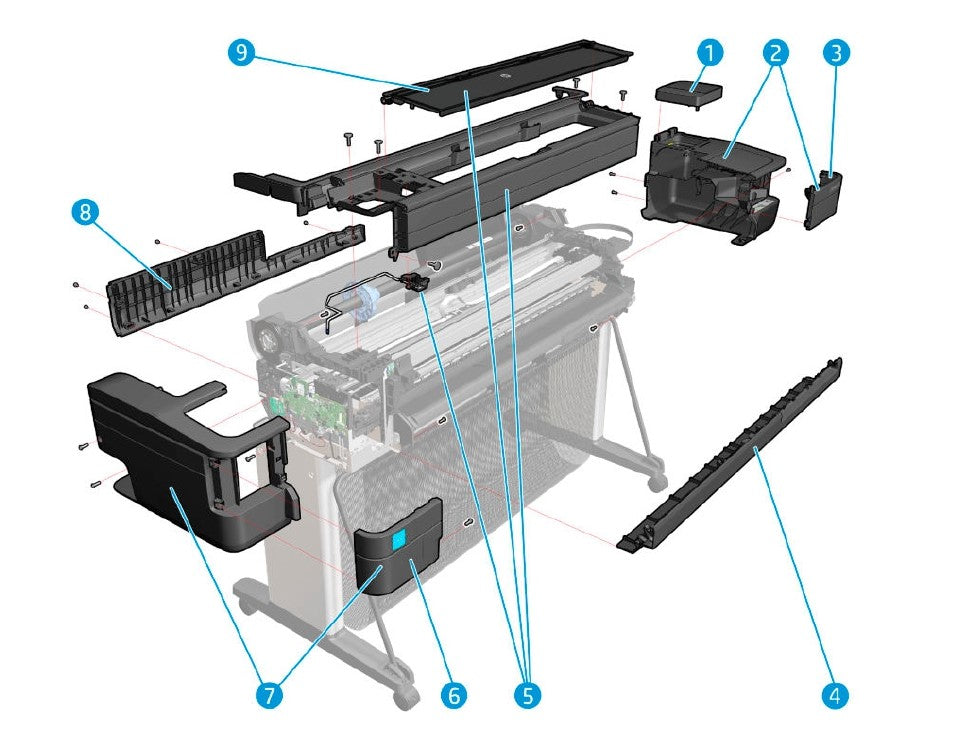 9
1
2
3
8
7
6
5
4