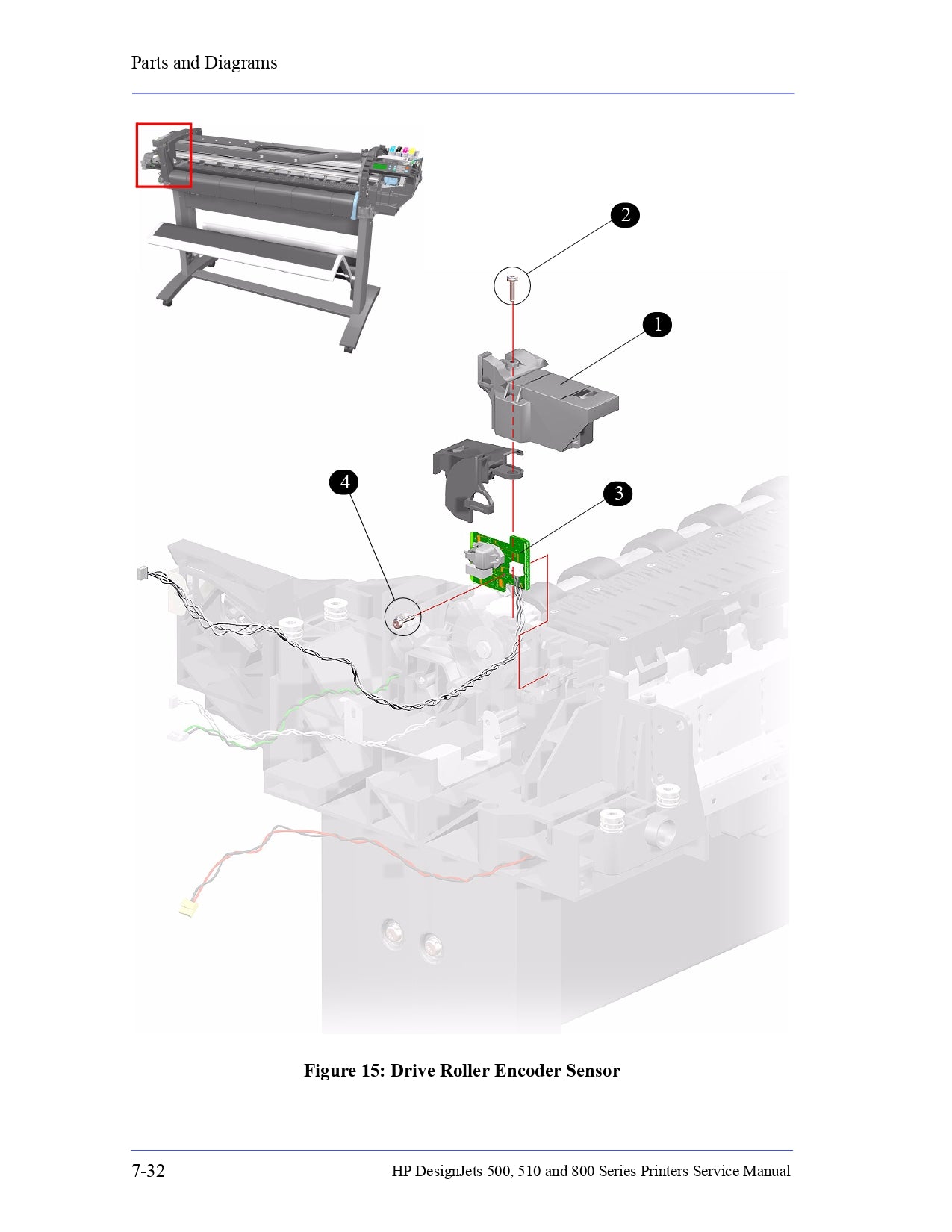 Parts and Diagrams

2

1

4

3

Figure 15: Drive Roller Encoder Sensor

7-32

HP DesignJets 500, 510 and 800 Series Printers Service Manual