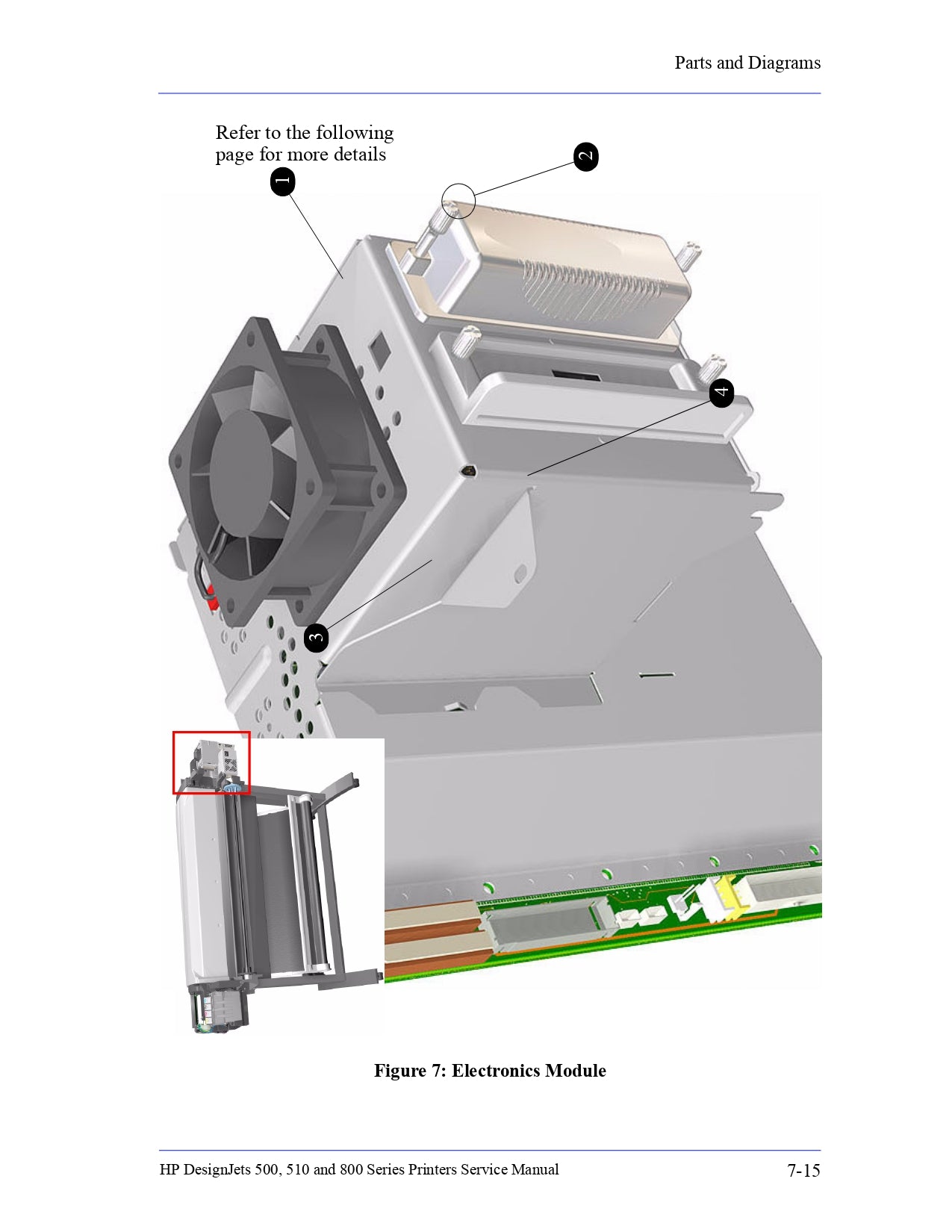 Parts and Diagrams

Refer to the following page for more details

1

2

4

3

Figure 7: Electronics Module

HP DesignJets 500, 510 and 800 Series Printers Service Manual

7-15