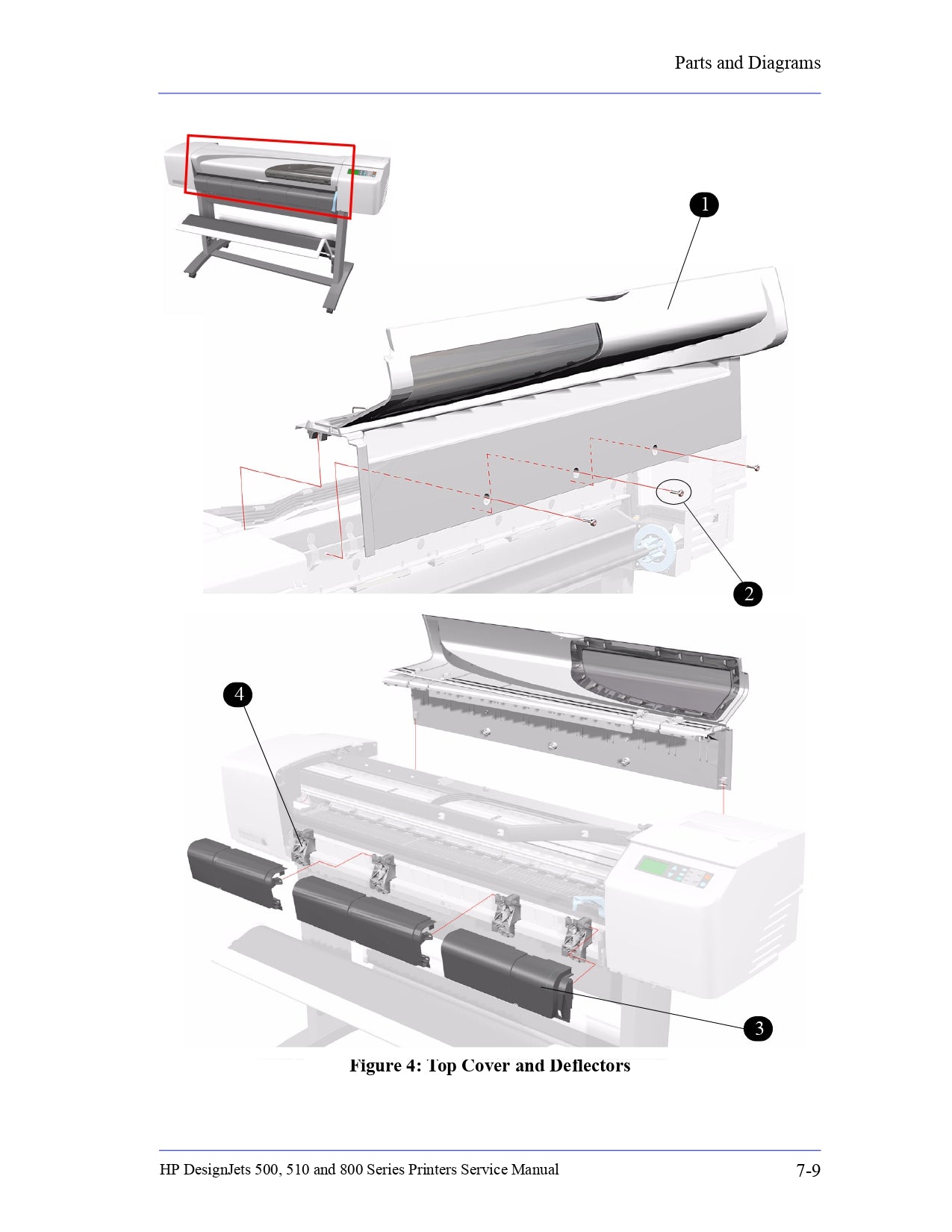 Parts and Diagrams

1

2

4

3

Figure 4: Top Cover and Deflectors

HP DesignJets 500, 510 and 800 Series Printers Service Manual

7-9