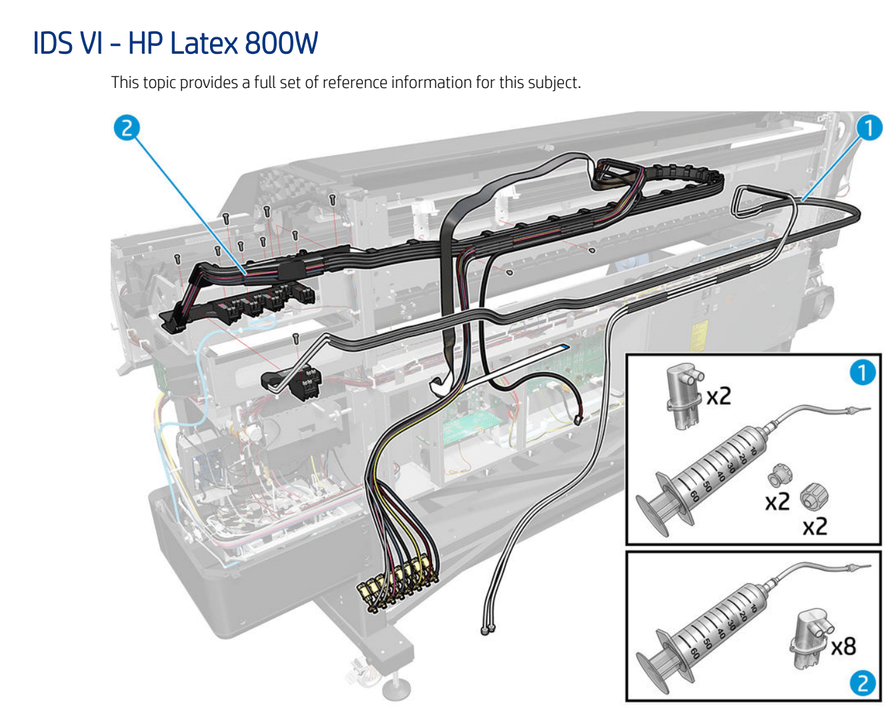 IDS VI - HP Latex 800W

This topic provides a full set of reference information for this subject.

2

1

1

x2

10 20 30 40 50 60

x2

x2

10 20 30 40 50 60

x8

2