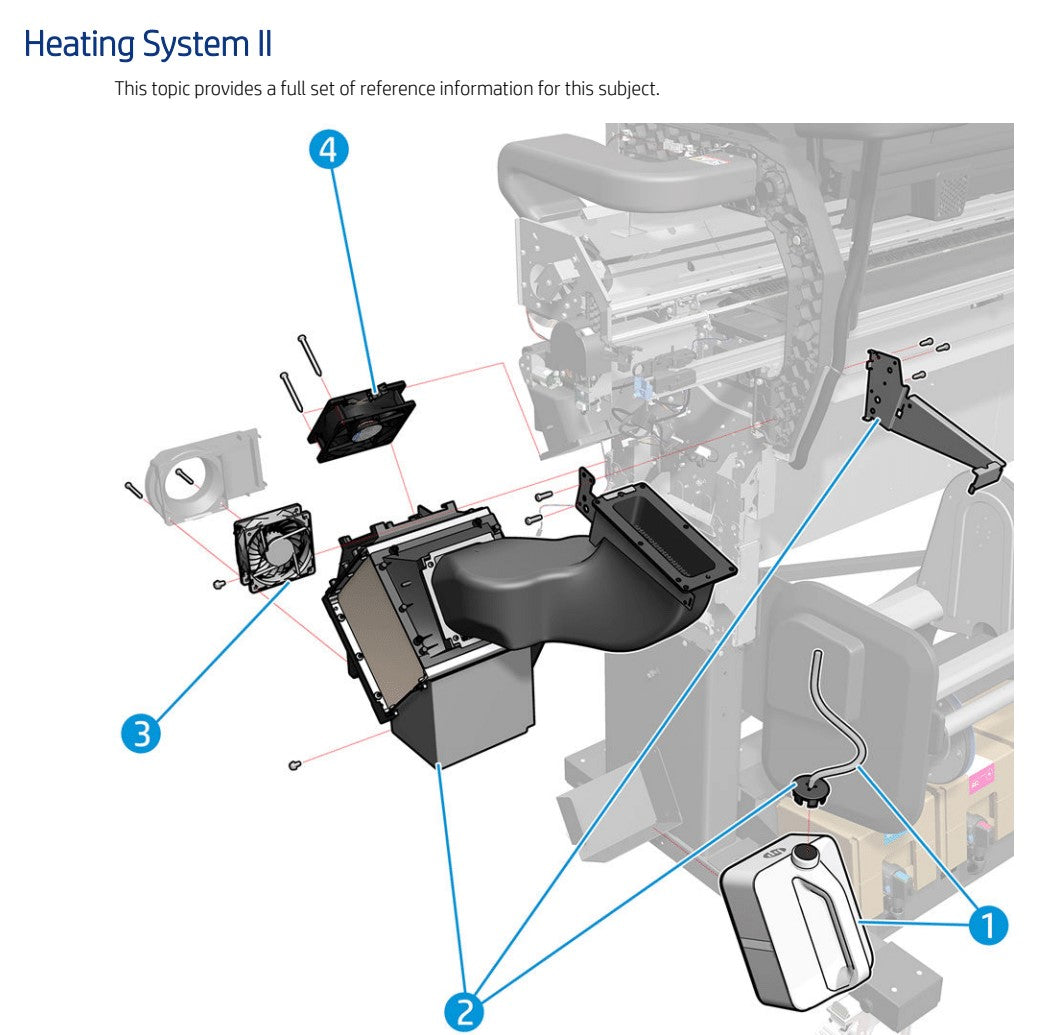 Heating System II

This topic provides a full set of reference information for this subject.

4

3

1

2