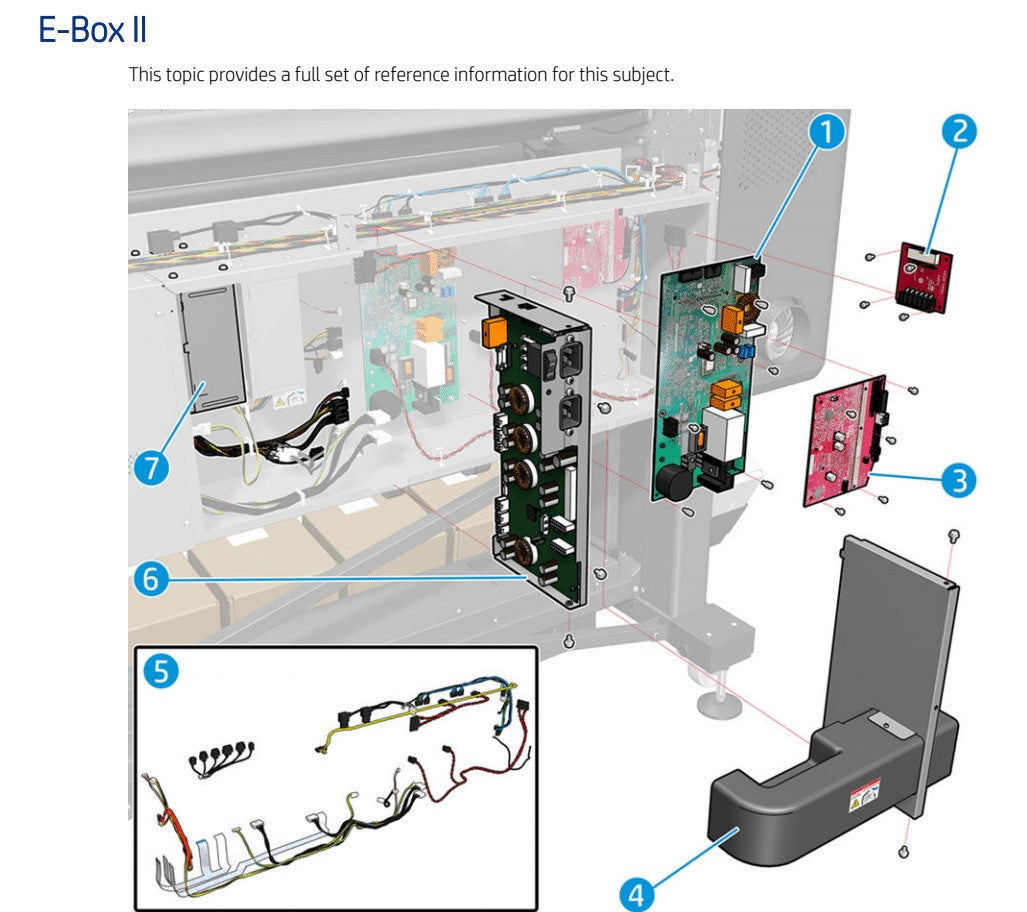 E-Box II

This topic provides a full set of reference information for this subject.

1

2

7

3

6

5

4