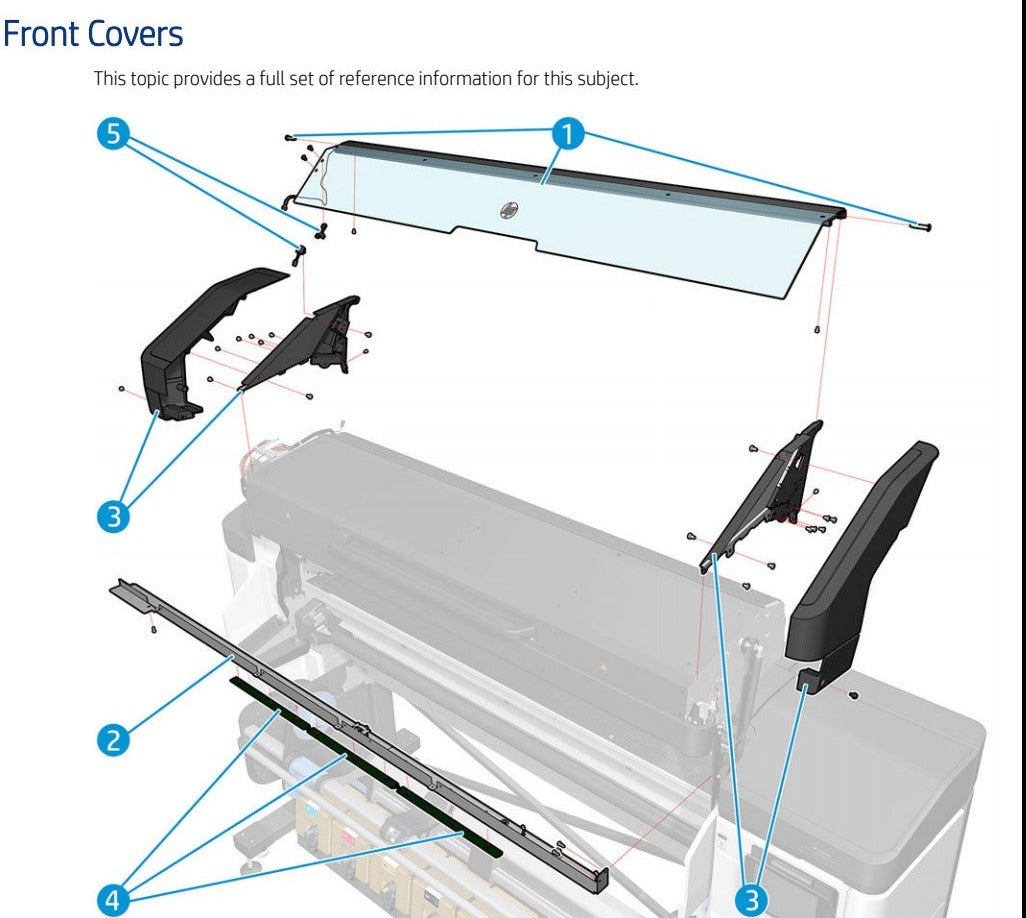 Front Covers

This topic provides a full set of reference information for this subject.

5

1

3

2

4

3