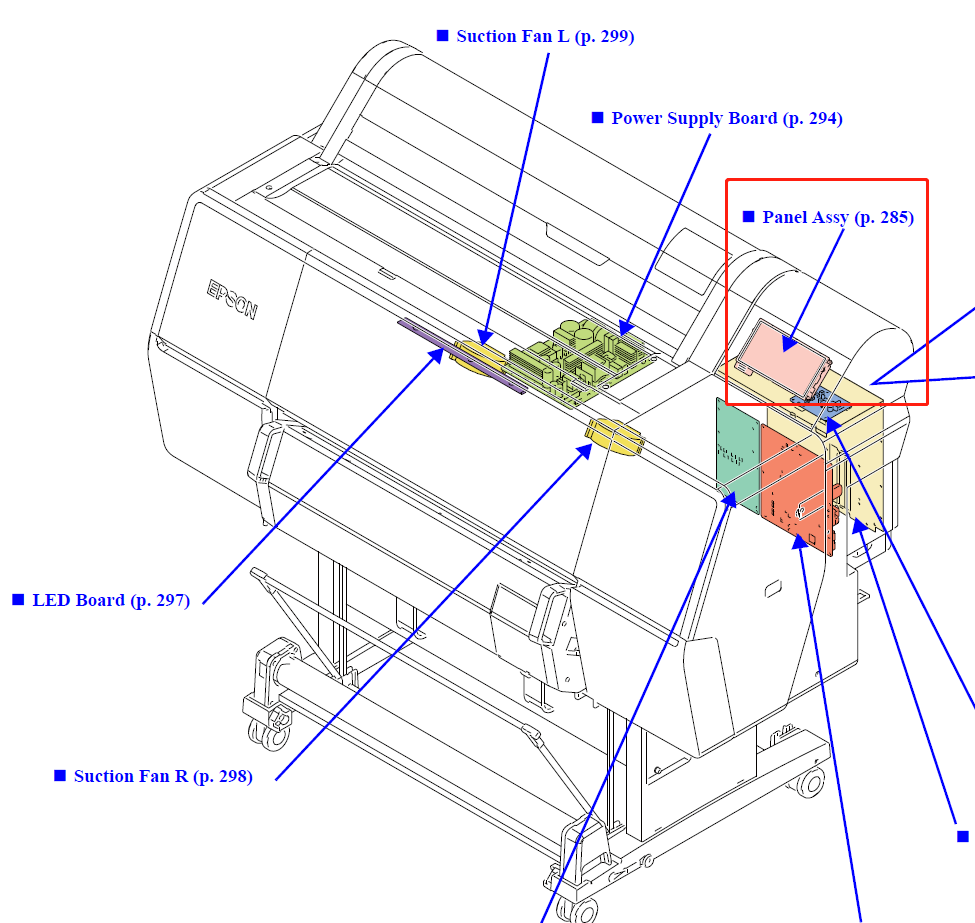 ■ Suction Fan L (p. 299)

■ Power Supply Board (p. 294)

■ Panel Assy (p. 285)

EPSON

■ LED Board (p. 297)

■ Suction Fan R (p. 298)

■