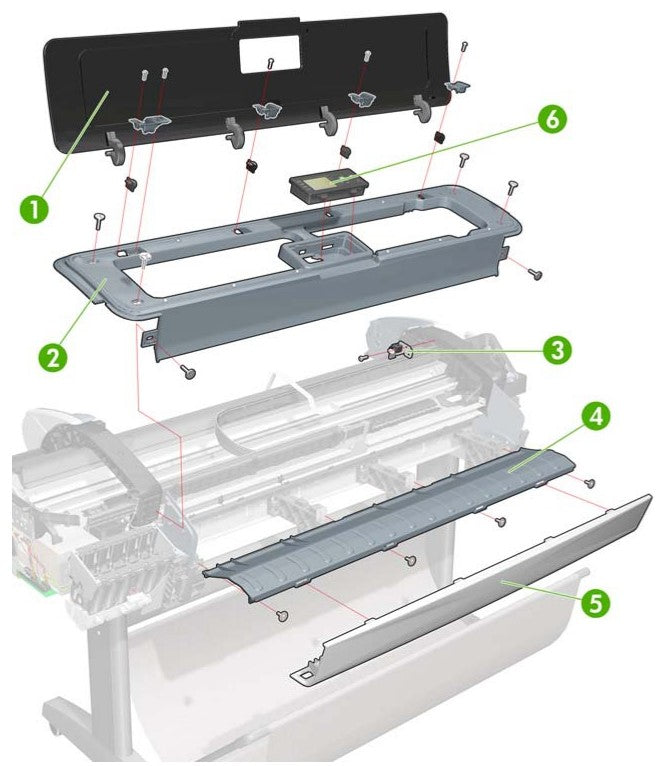 1
6
2
3
4
5