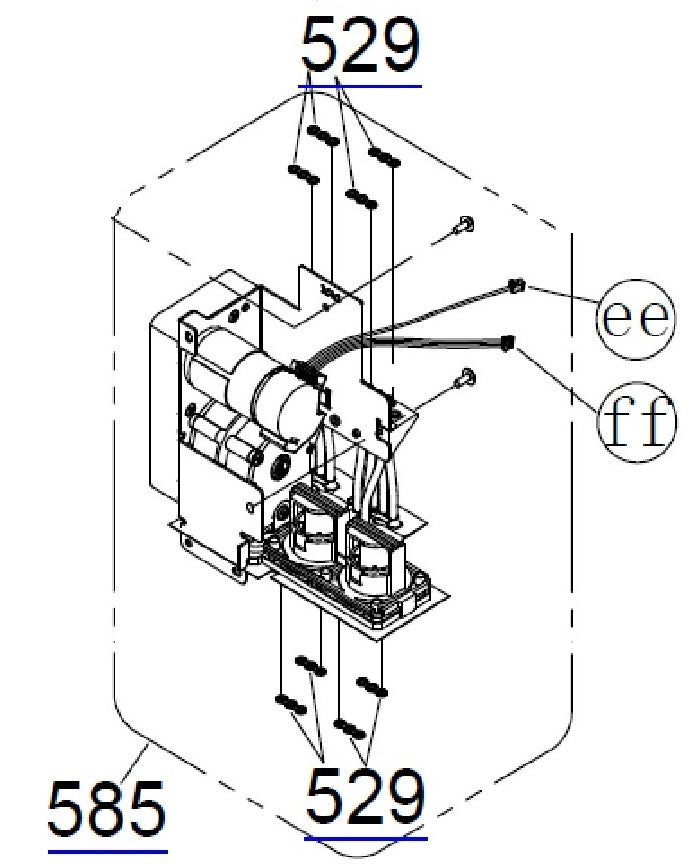 529

ee

ff

585

529