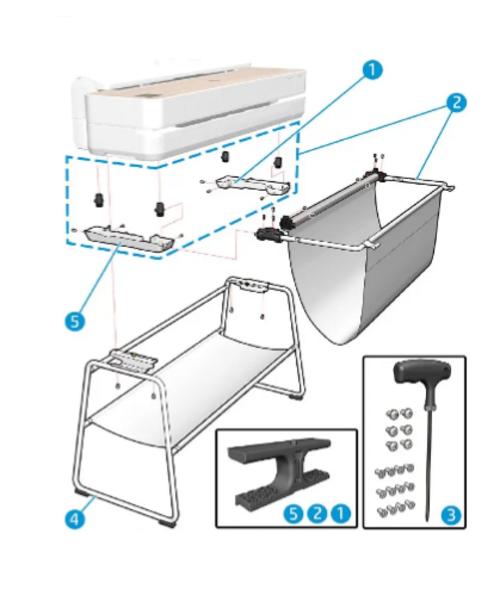 1
2
5
4
5 2 1
3