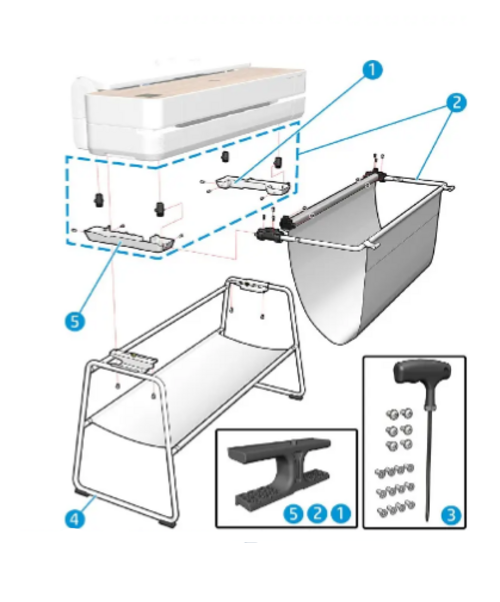 1
2
5
4
5 2 1
3