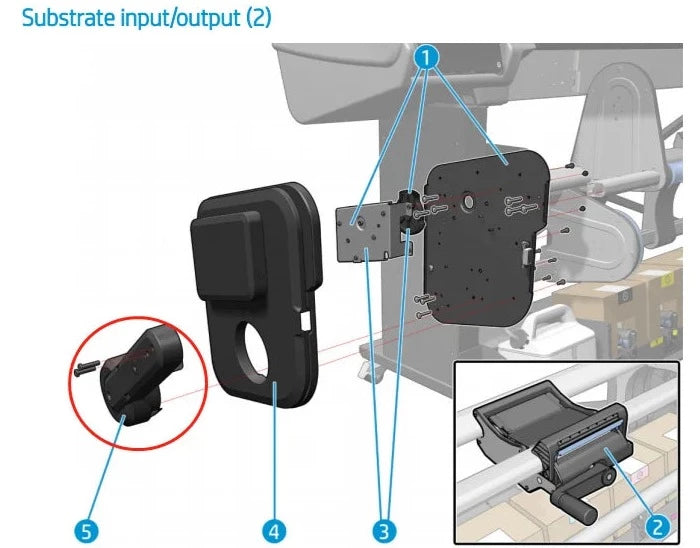 Substrate input/output (2)

1

5

4

3

2