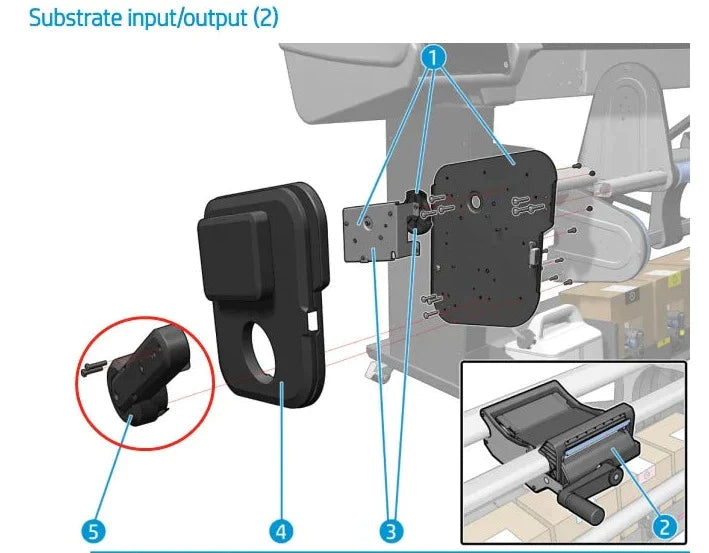 Substrate input/output (2)

1

5

4

3

2