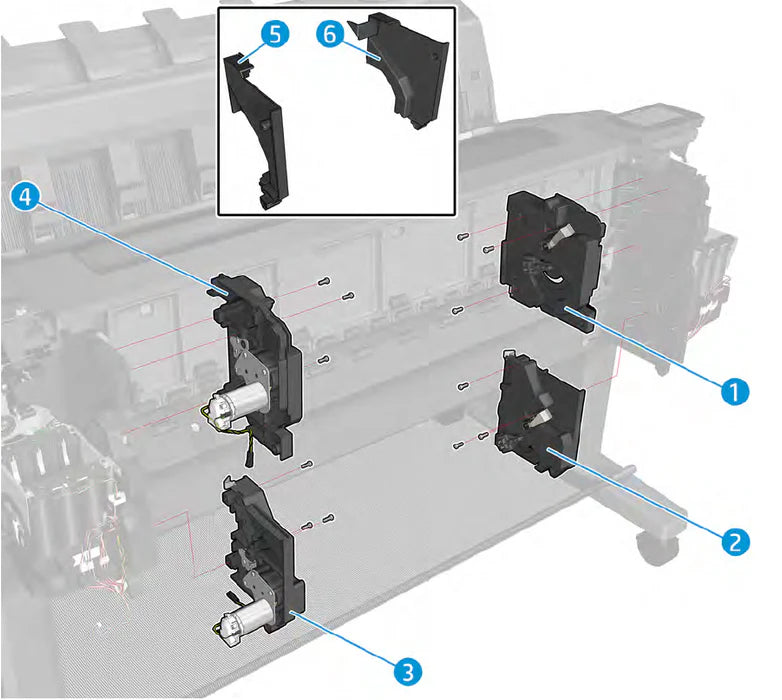 5
6
4
1
2
3