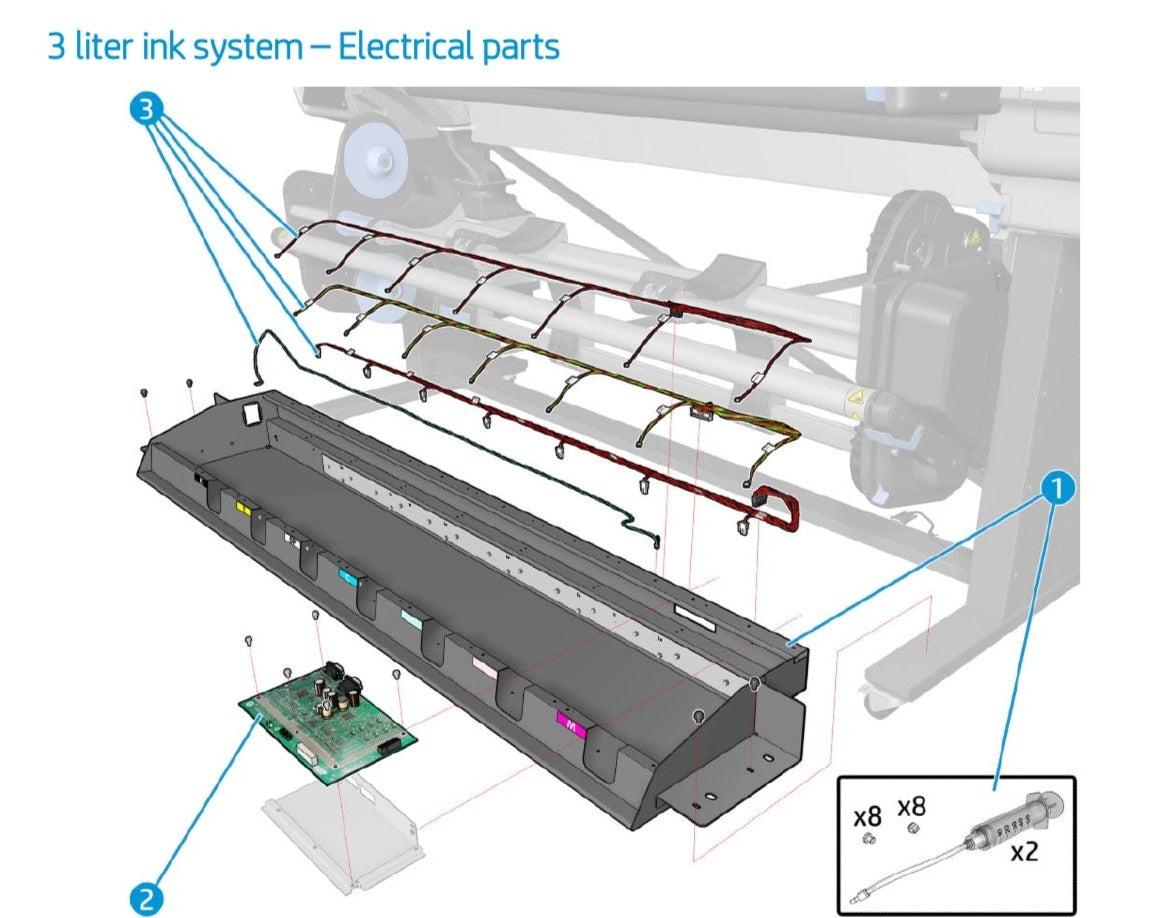 3 liter ink system – Electrical parts

3

1

2

M

x8 x8

x2