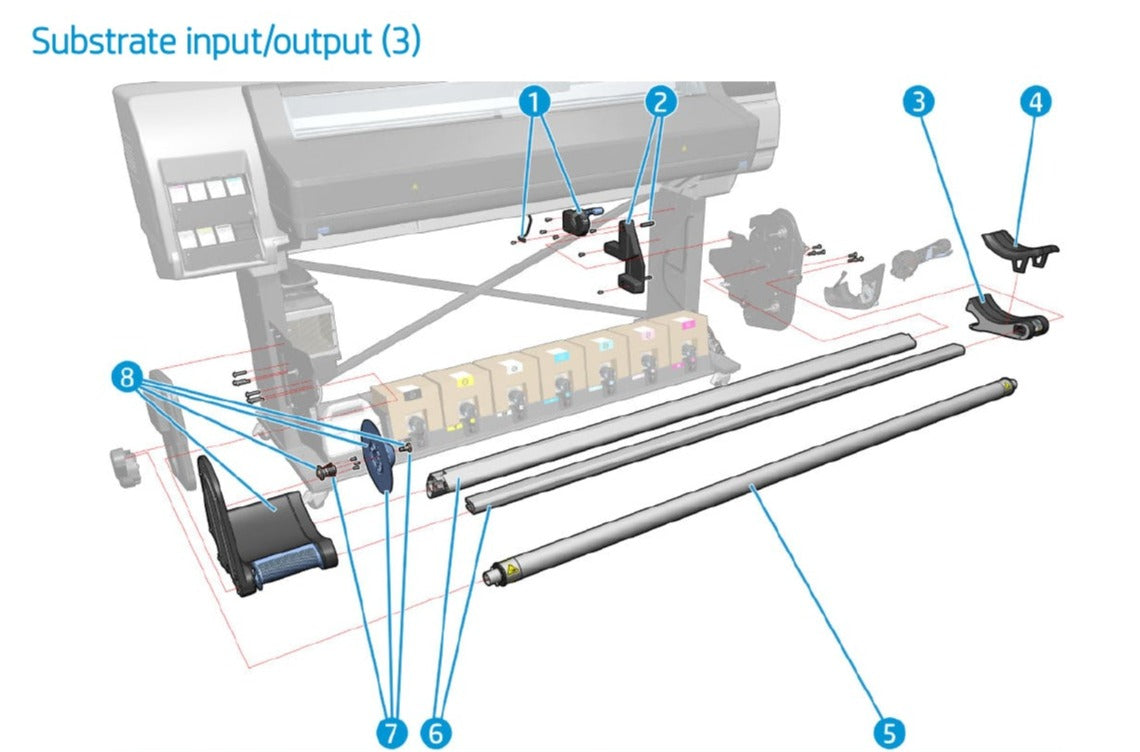 Substrate input/output (3)

1
2
3
4
8
7
6
5