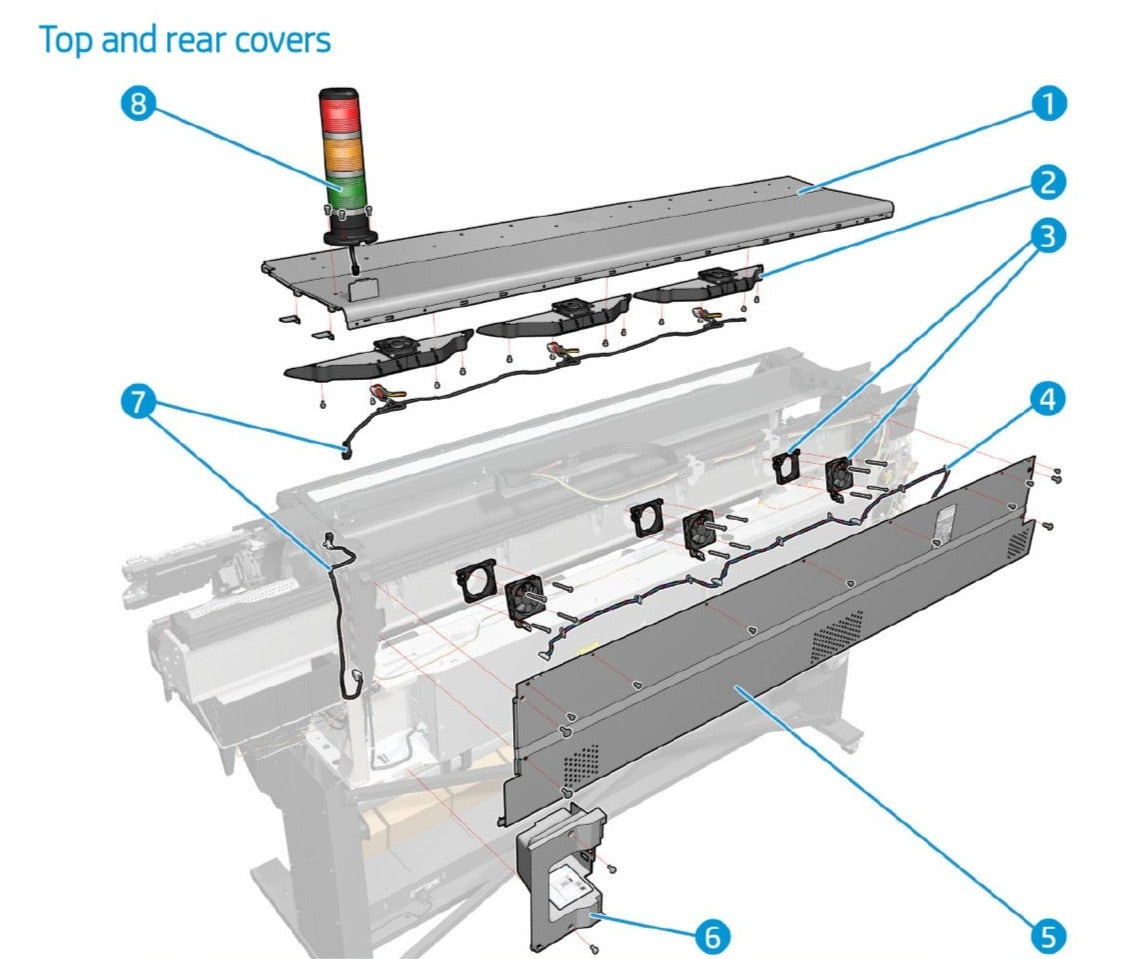 Top and rear covers

8

1

2

3

7

4

6

5