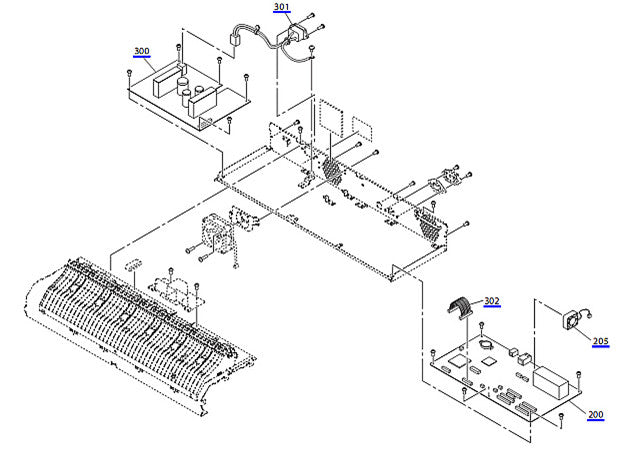 301

300

302

205

200