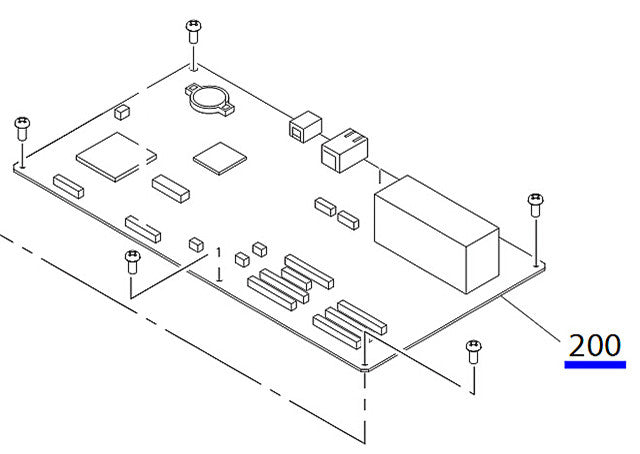 1

200