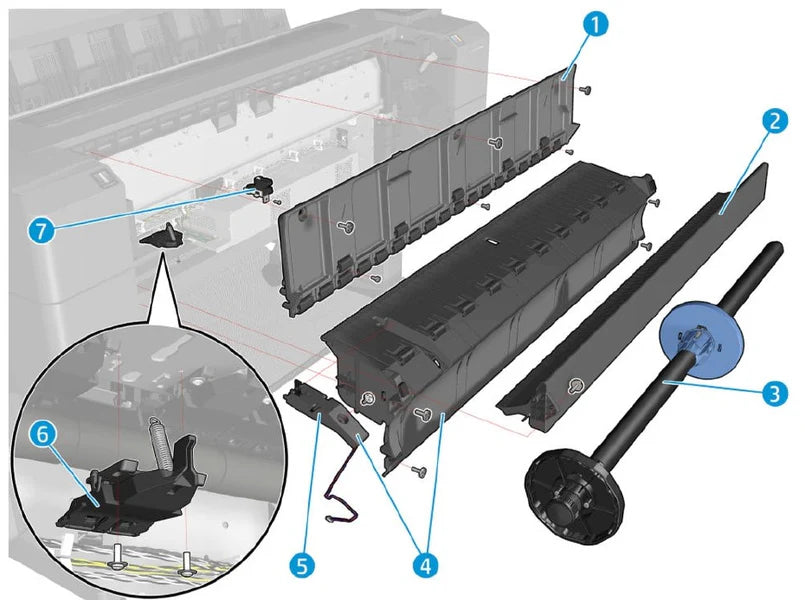 1
2
7
3
6
5
4