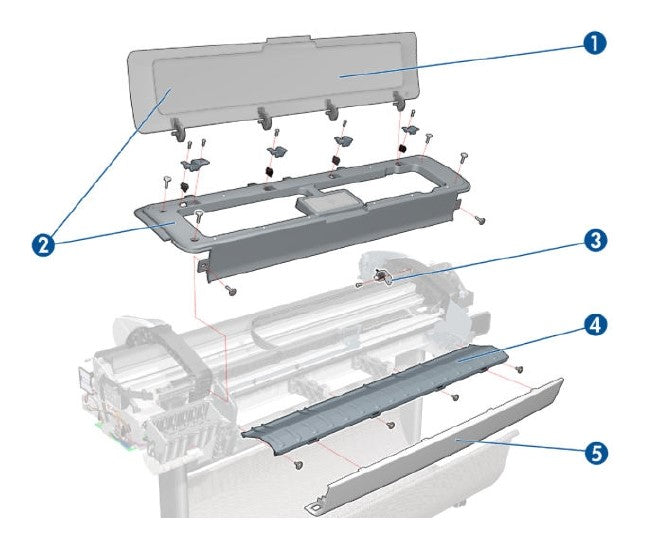 1
2
3
4
5