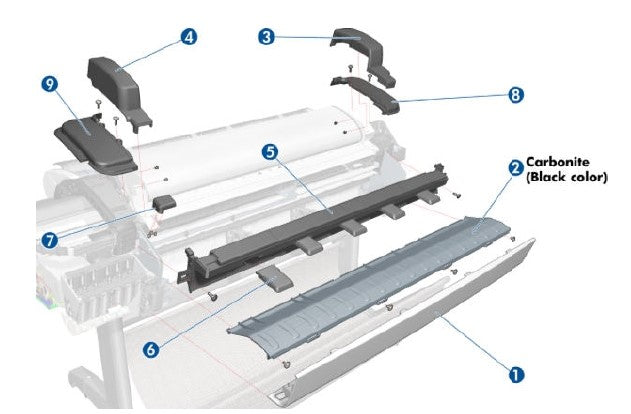 4
3
9
8
5
2 Carbonite (Black color)
7
6
1