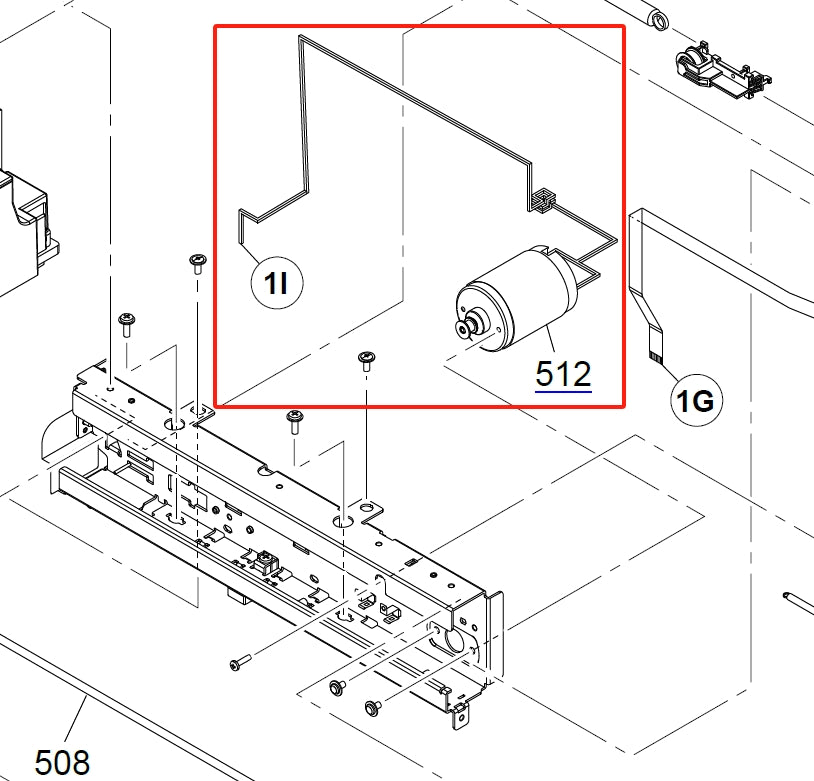 1I

512

1G

508