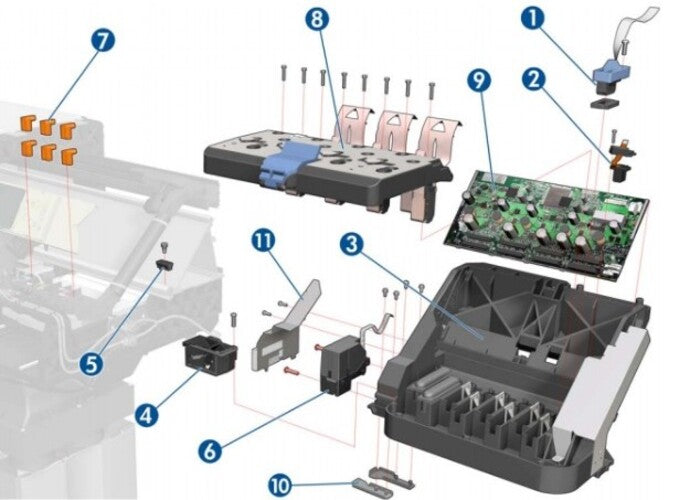 7
8
1
9
2
11
3
5
4
6
10