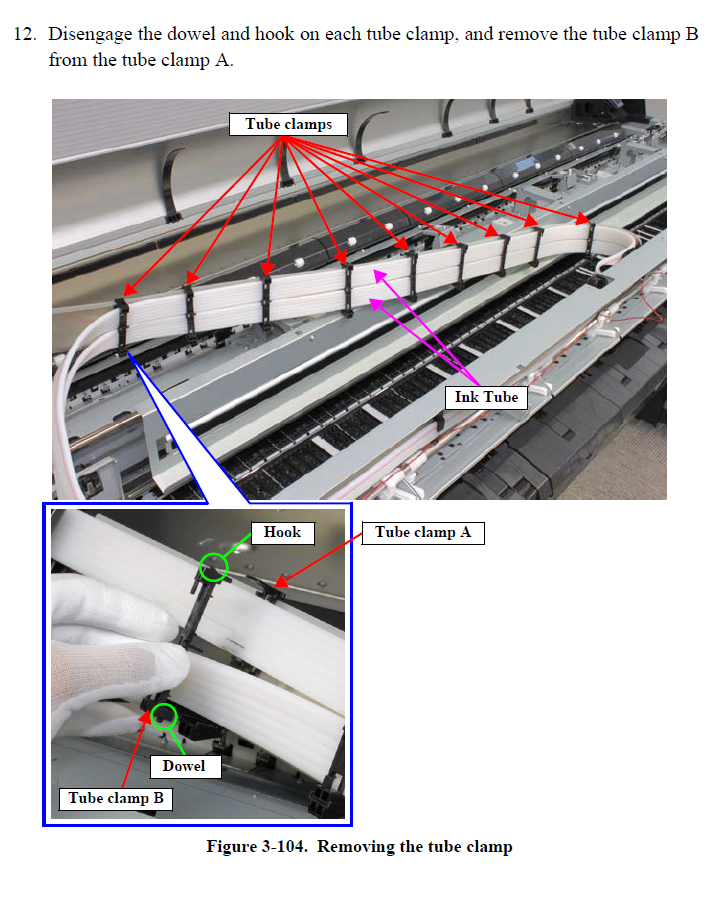 12. Disengage the dowel and hook on each tube clamp, and remove the tube clamp B from the tube clamp A.

Tube clamps

Ink Tube

Hook

Tube clamp A

Dowel

Tube clamp B

Figure 3-104. Removing the tube clamp