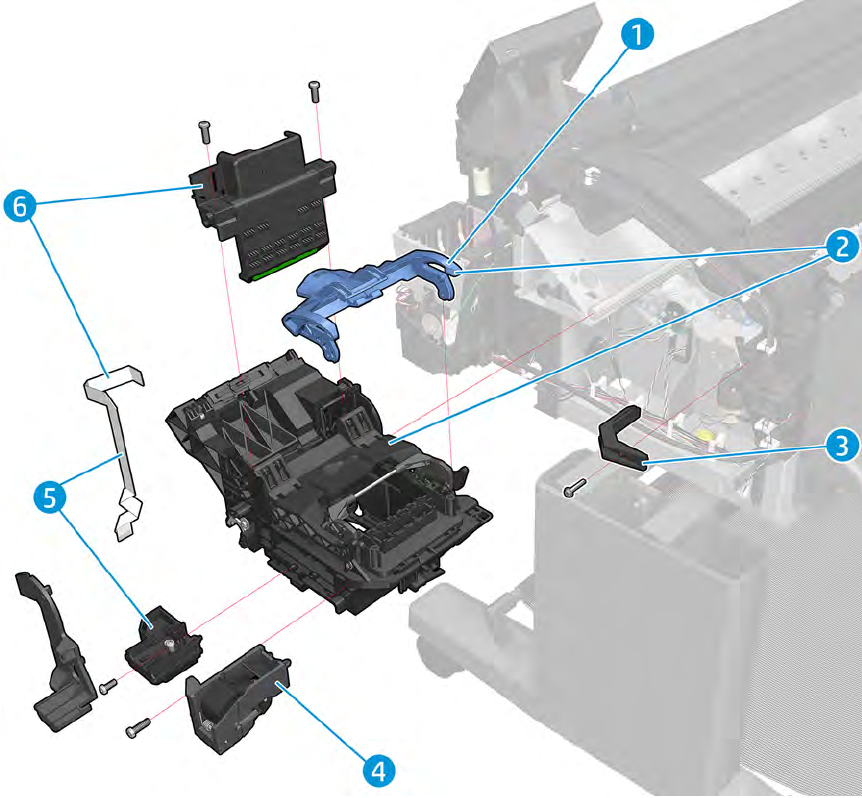 1
2
6
3
5
4