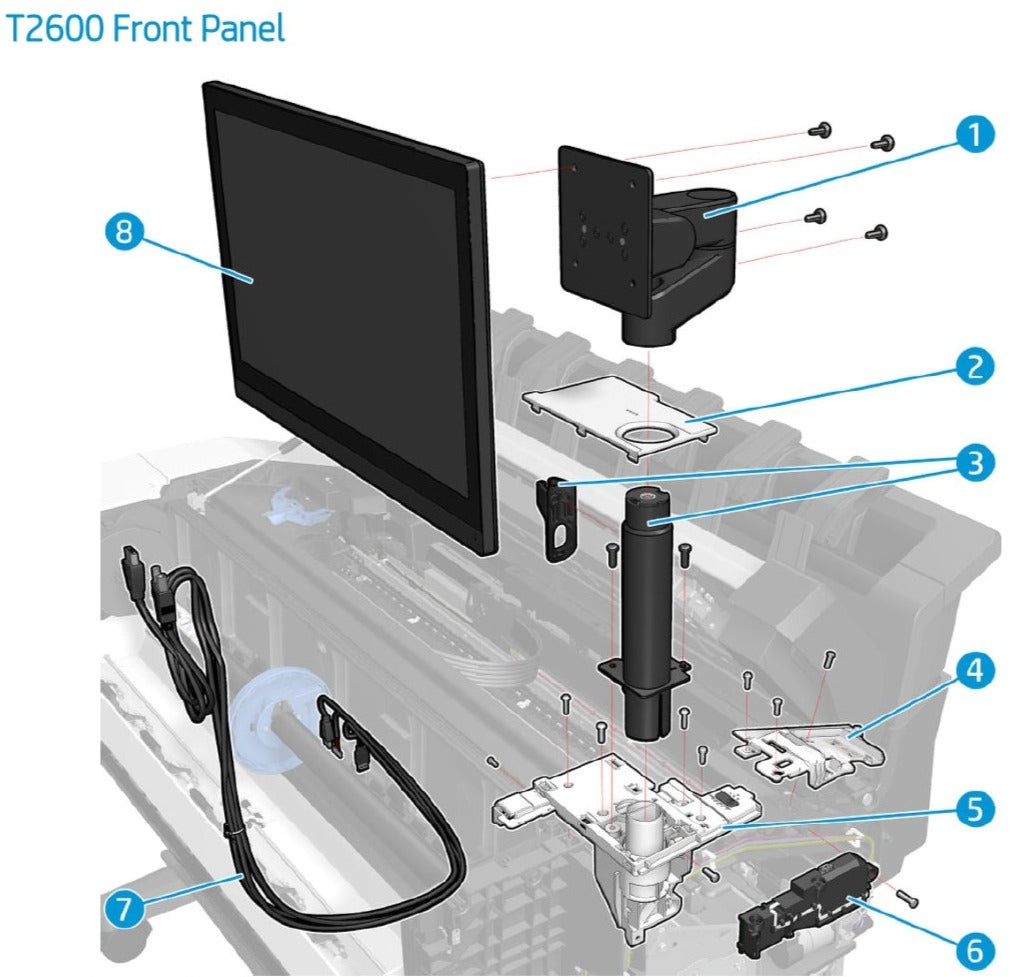 T2600 Front Panel

1

8

2

3

4

5

7

6