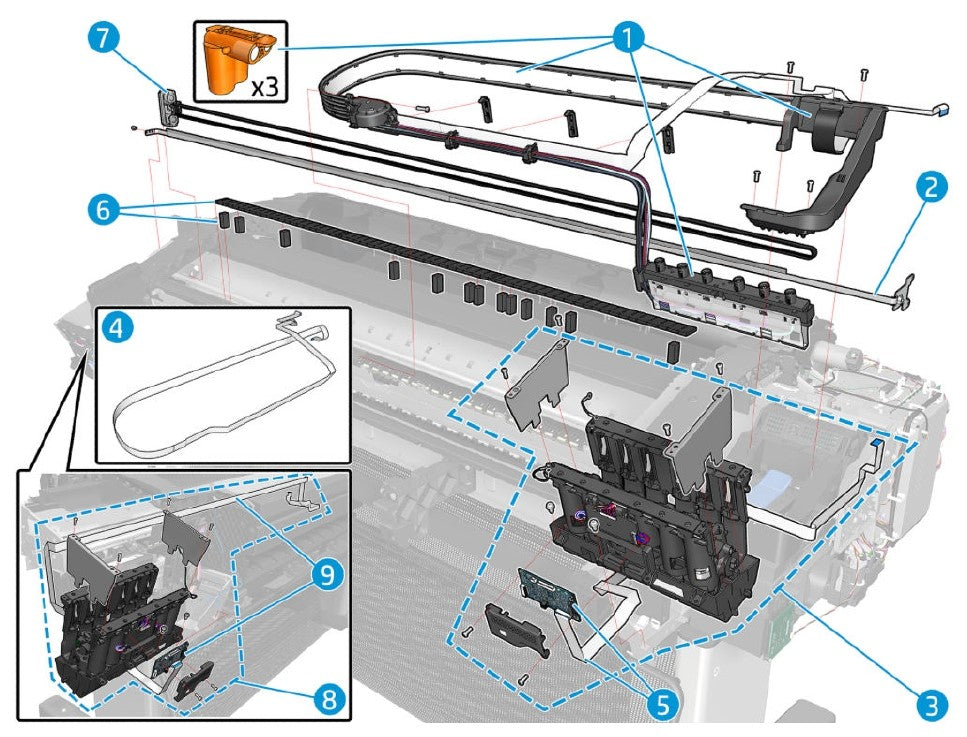 7
x3
1
2
6
4
9
8
5
3