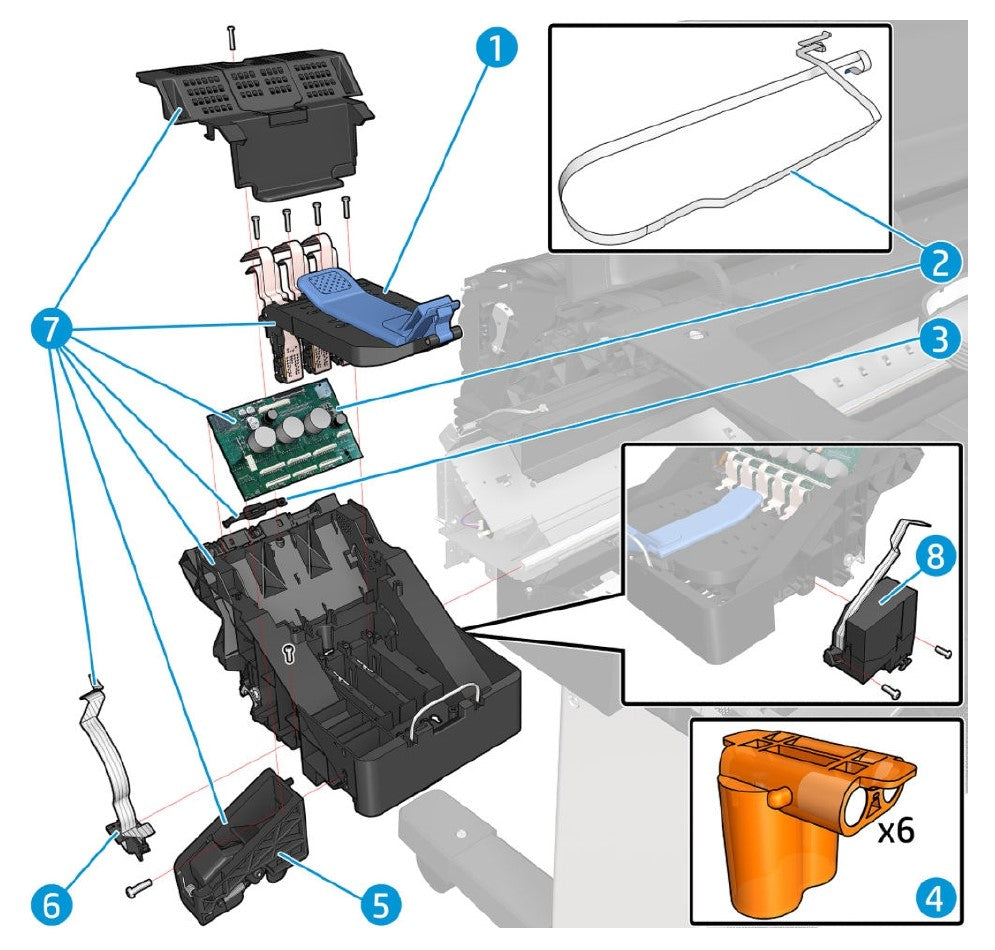 1
2
3
7
8
x6
4
6
5