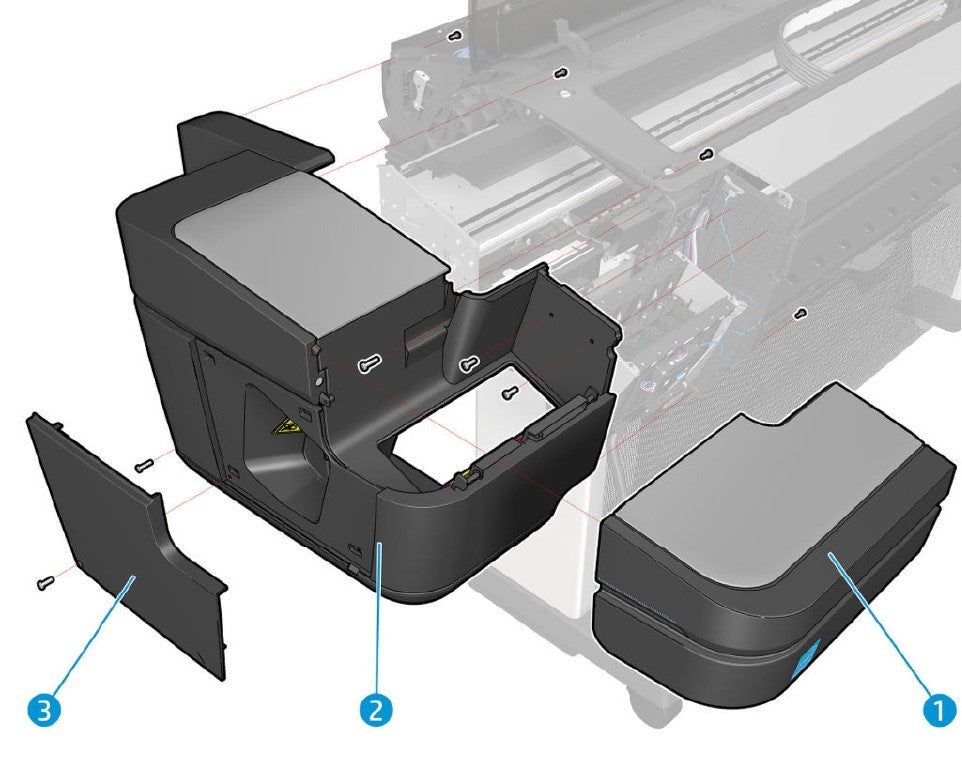 3

2

1