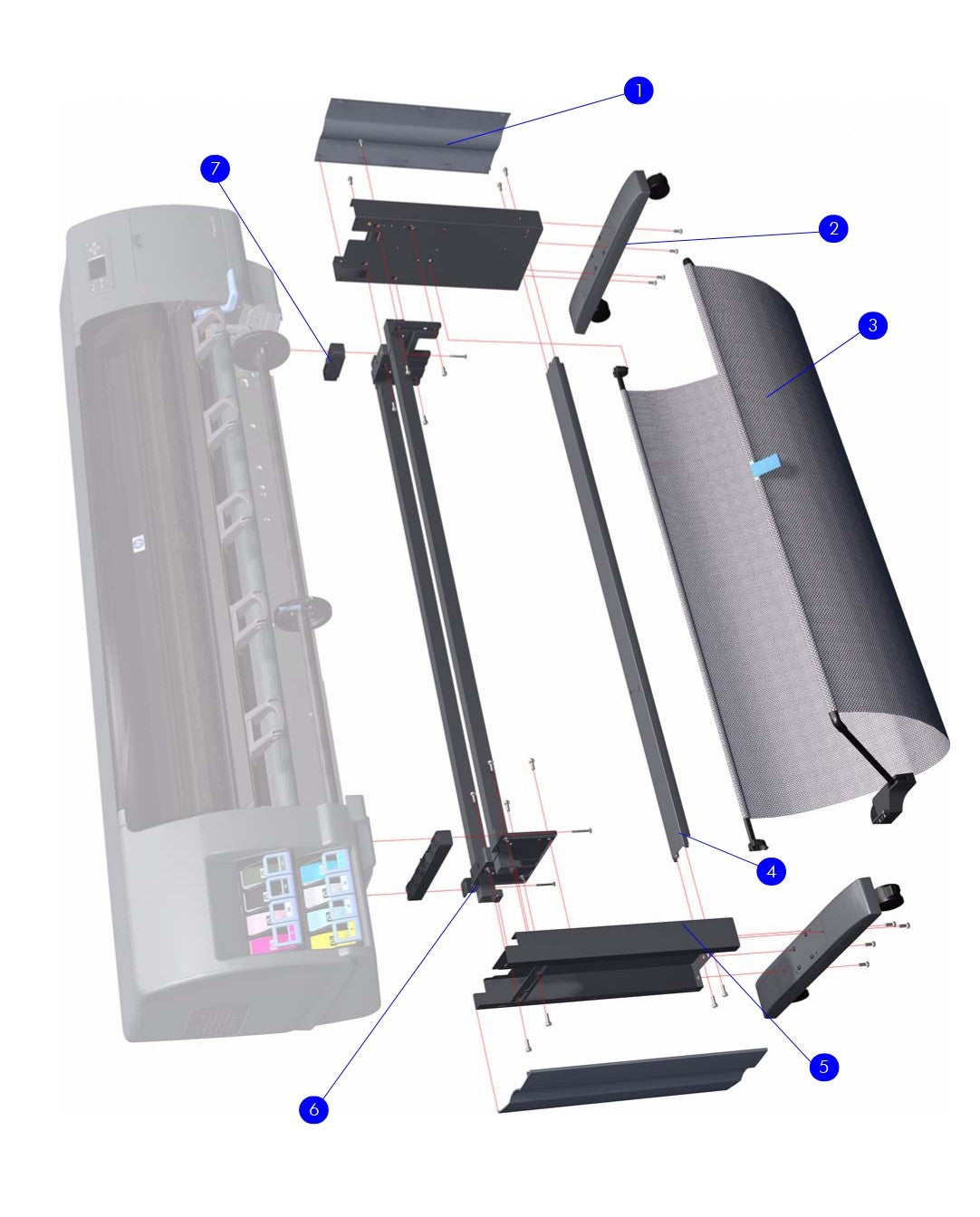 1
7
2
3
4
5
6