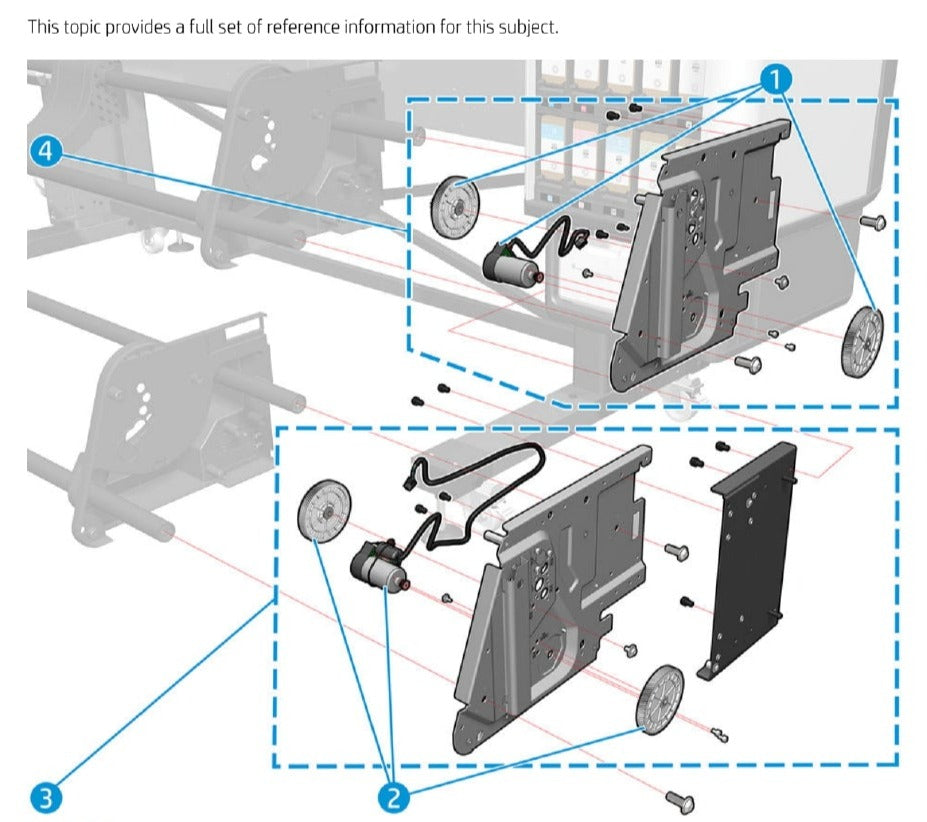 This topic provides a full set of reference information for this subject.

1

4

3

2